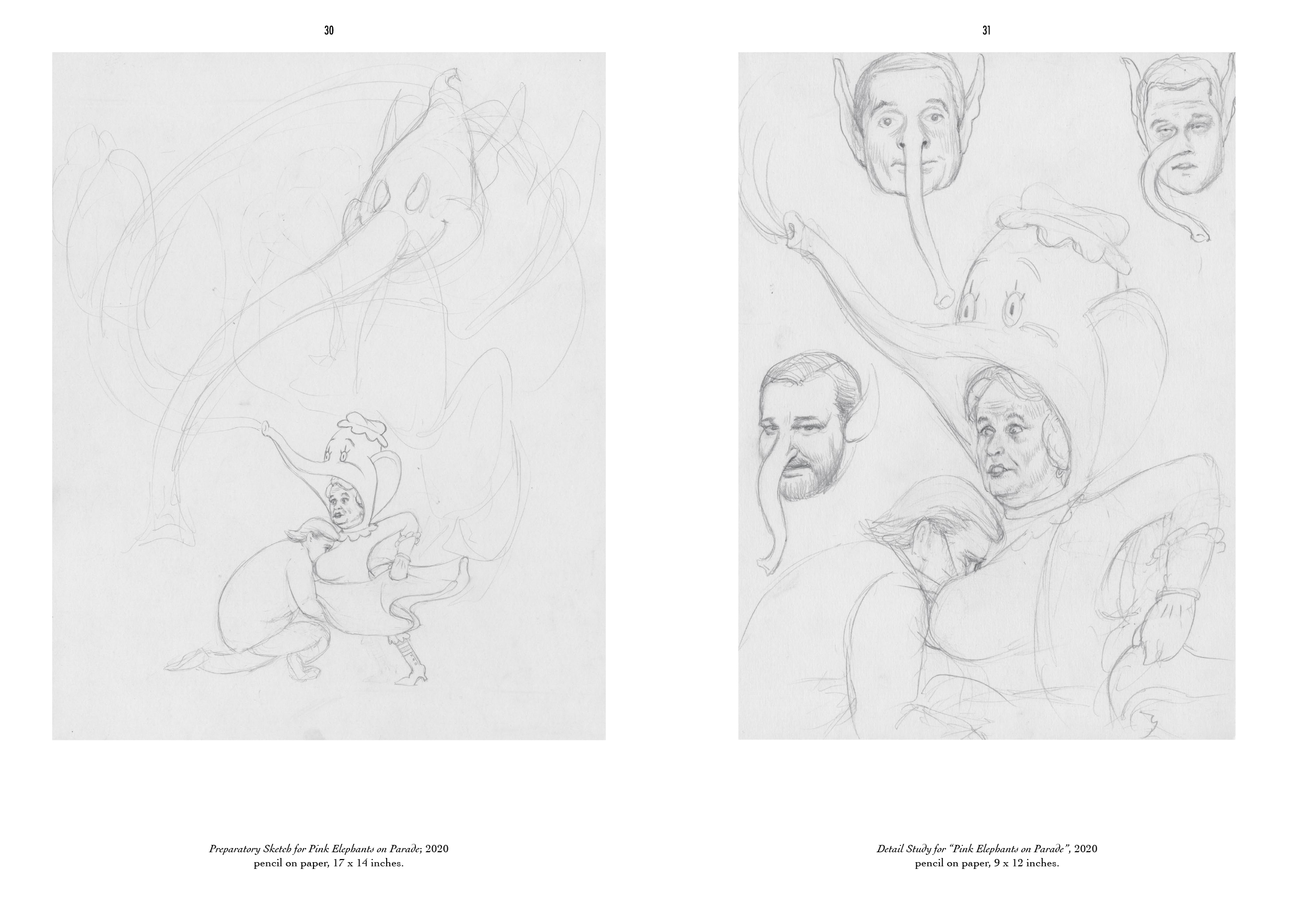 30

Preparatory Sketch for Pink Elephants on Parade; 2020
pencil on paper, 17 x 14 inches.

31

Detail Study for "Pink Elephants on Parade", 2020
pencil on paper, 9 x 12 inches.